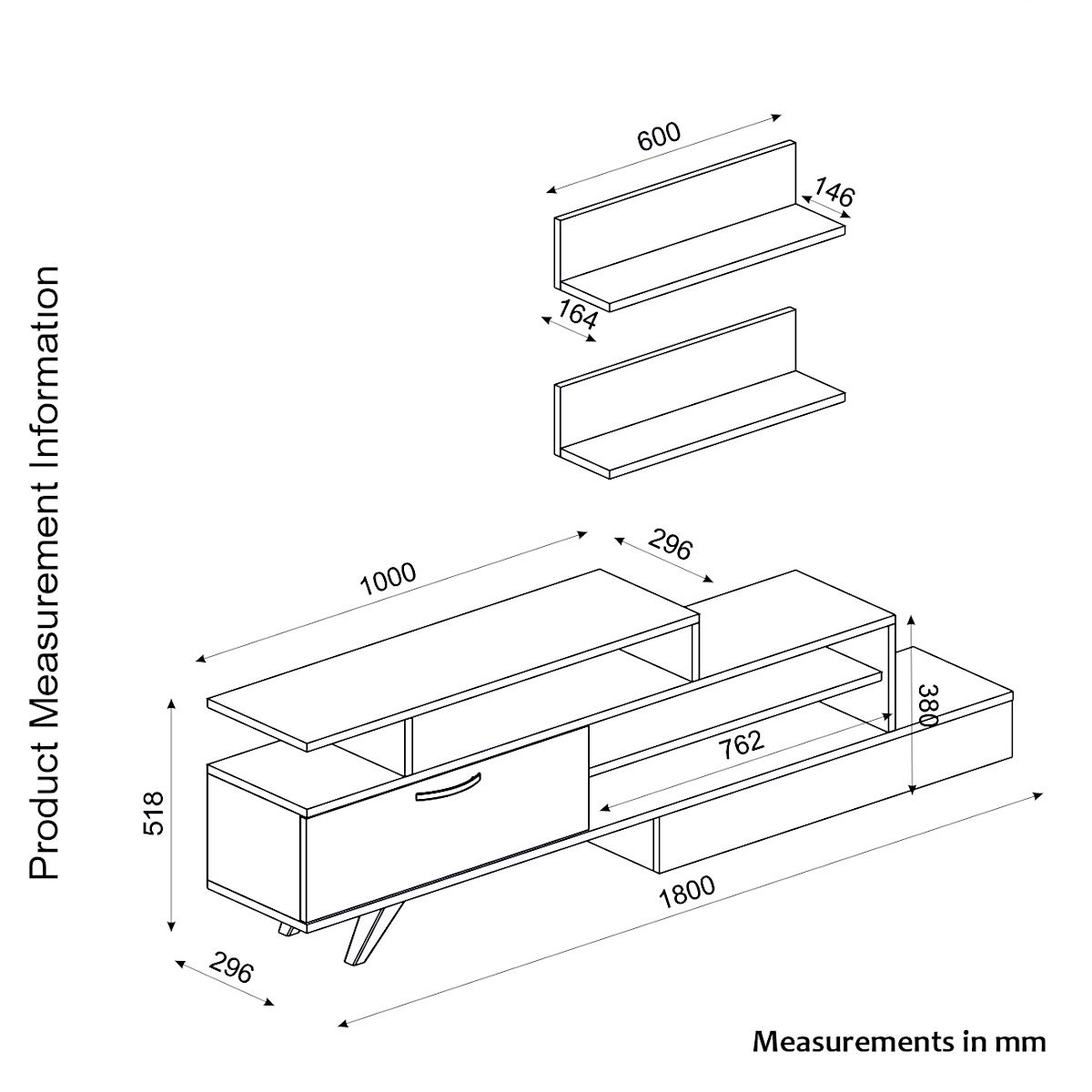 Product Measurement Information

600

146

164

1000

296

380

762

518

1800

296

Measurements in mm