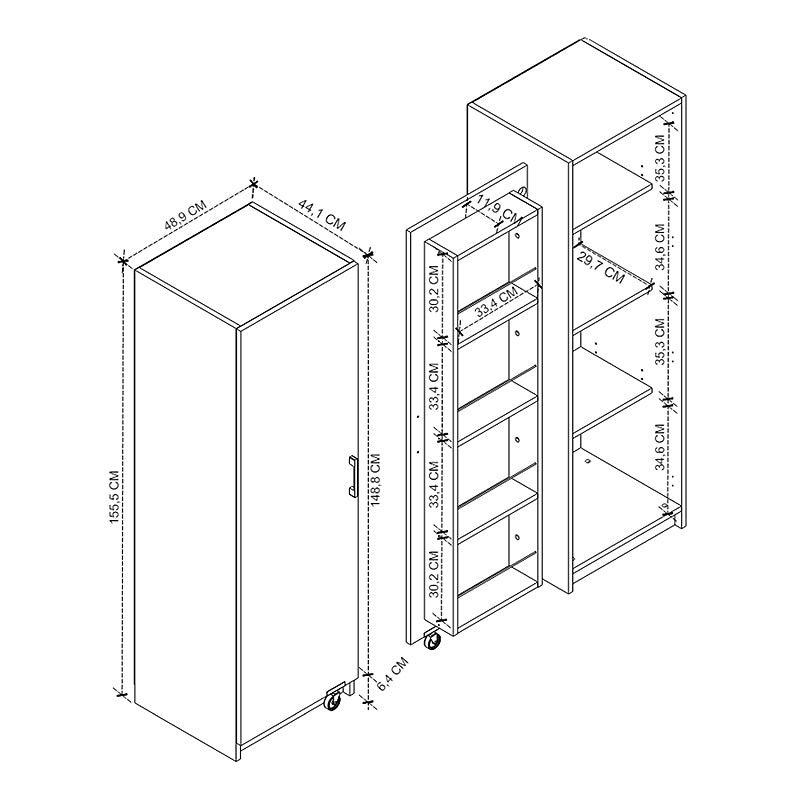 48,9 CM
44,1 CM
155,5 CM
148,8 CM
6,4 CM
11,9 CM
30,2 CM
33,4 CM
33,4 CM
33,4 CM
30,2 CM
29,7 CM
35,3 CM
34,6 CM
35,3 CM
34,6 CM