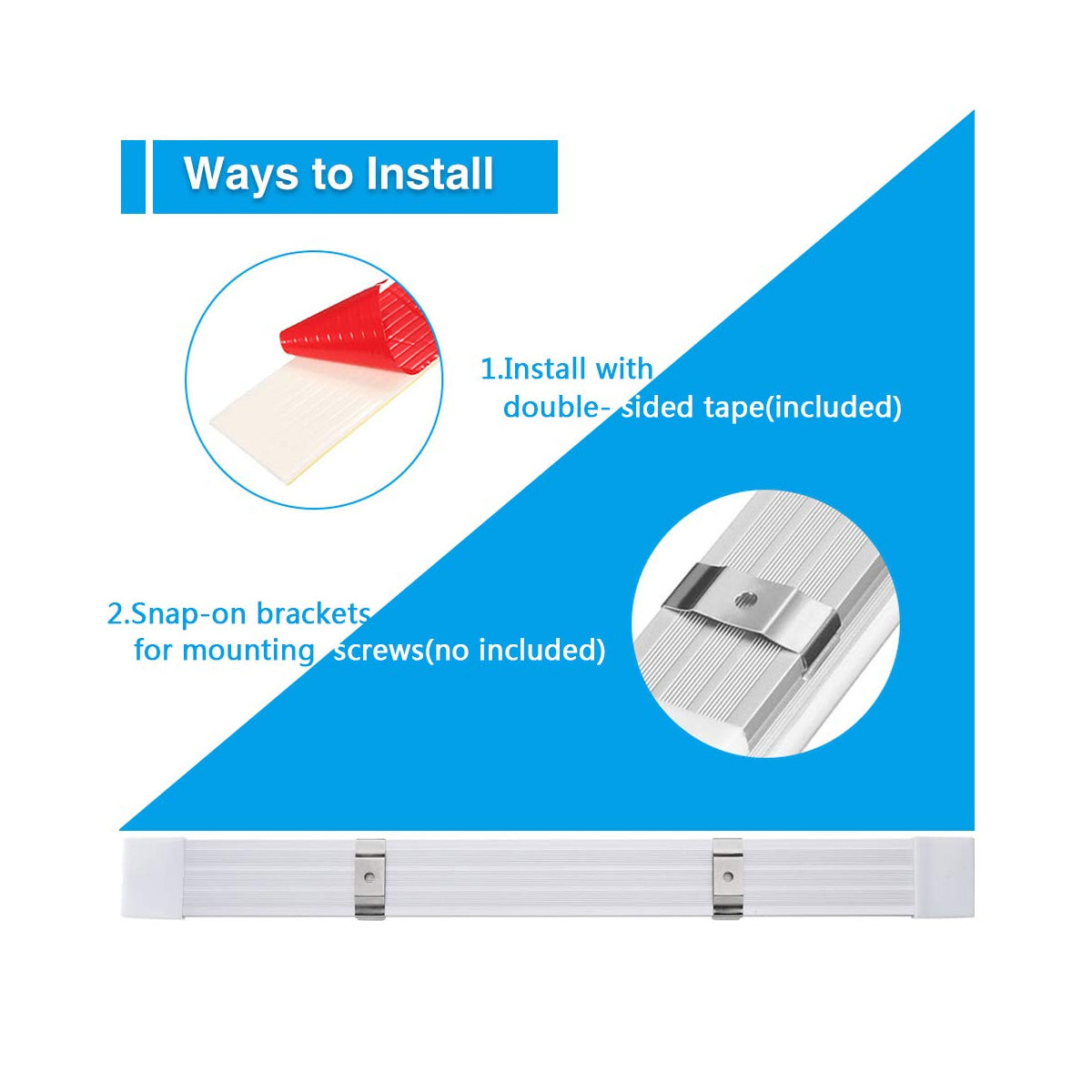 Ways to Install

1.Install with double- sided tape(included)

2.Snap-on brackets for mounting screws(no included)