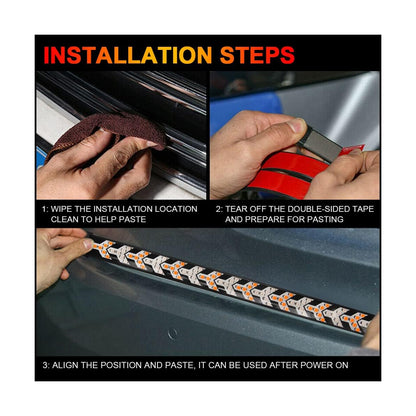 INSTALLATION STEPS

1: WIPE THE INSTALLATION LOCATION CLEAN TO HELP PASTE

2: TEAR OFF THE DOUBLE-SIDED TAPE AND PREPARE FOR PASTING

3: ALIGN THE POSITION AND PASTE, IT CAN BE USED AFTER POWER ON