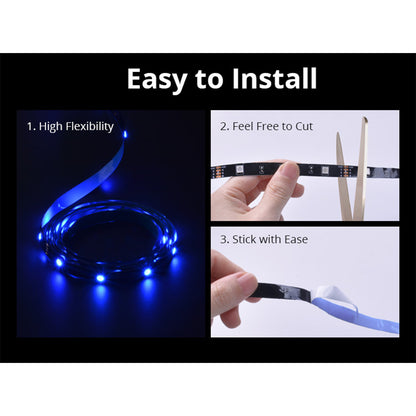 Easy to Install

1. High Flexibility

2. Feel Free to Cut

3. Stick with Ease