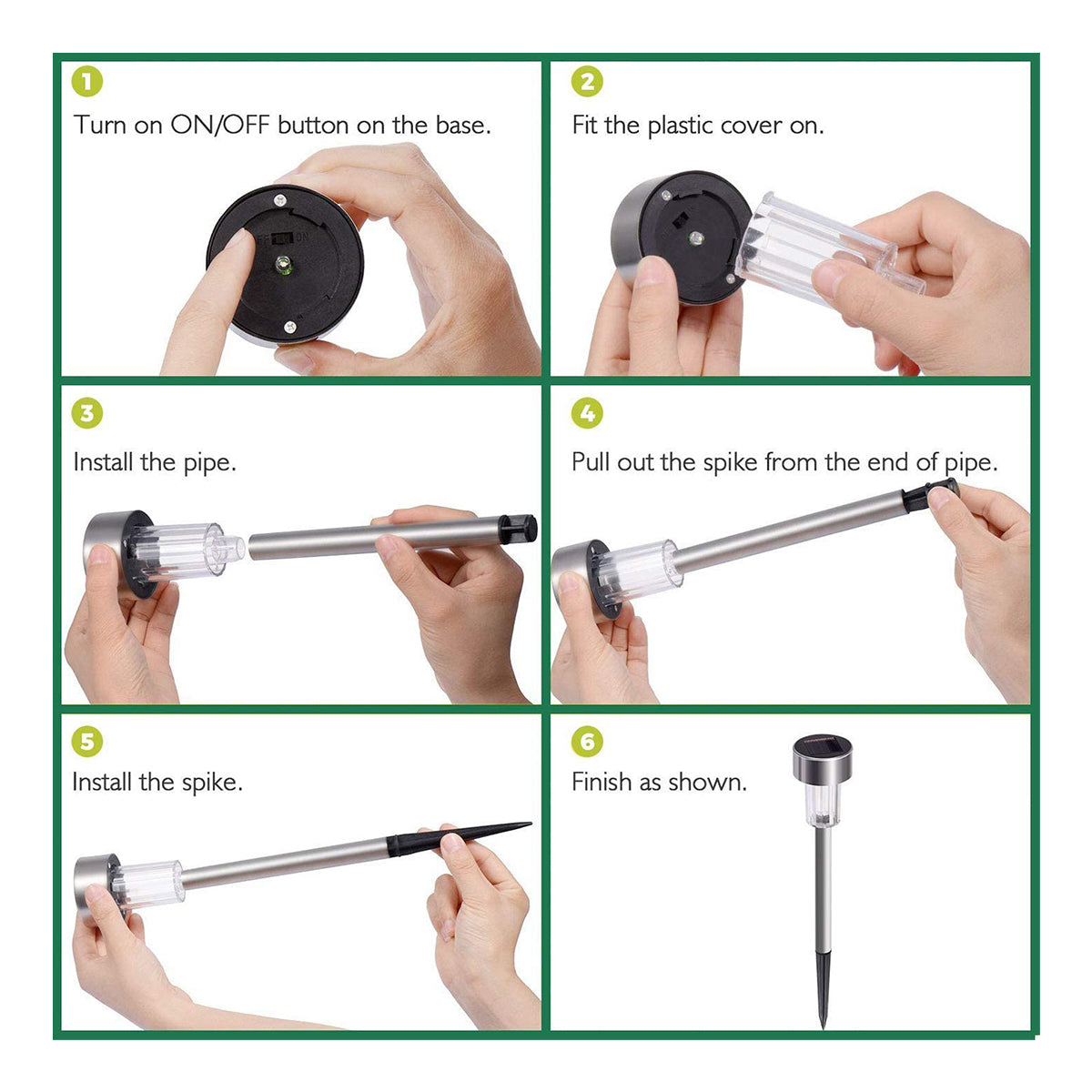 1
Turn on ON/OFF button on the base.

OFF ON

2
Fit the plastic cover on.

3
Install the pipe.

4
Pull out the spike from the end of pipe.

5
Install the spike.

6
Finish as shown.