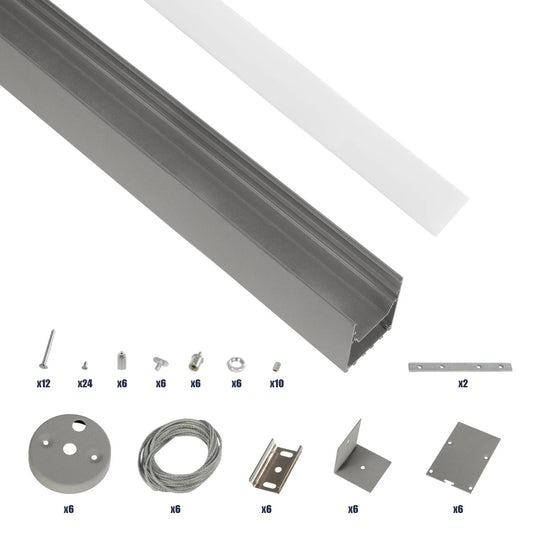 x12 x24 x6 x6 x6 x6 x10 x2

x6 x6 x6 x6 x6