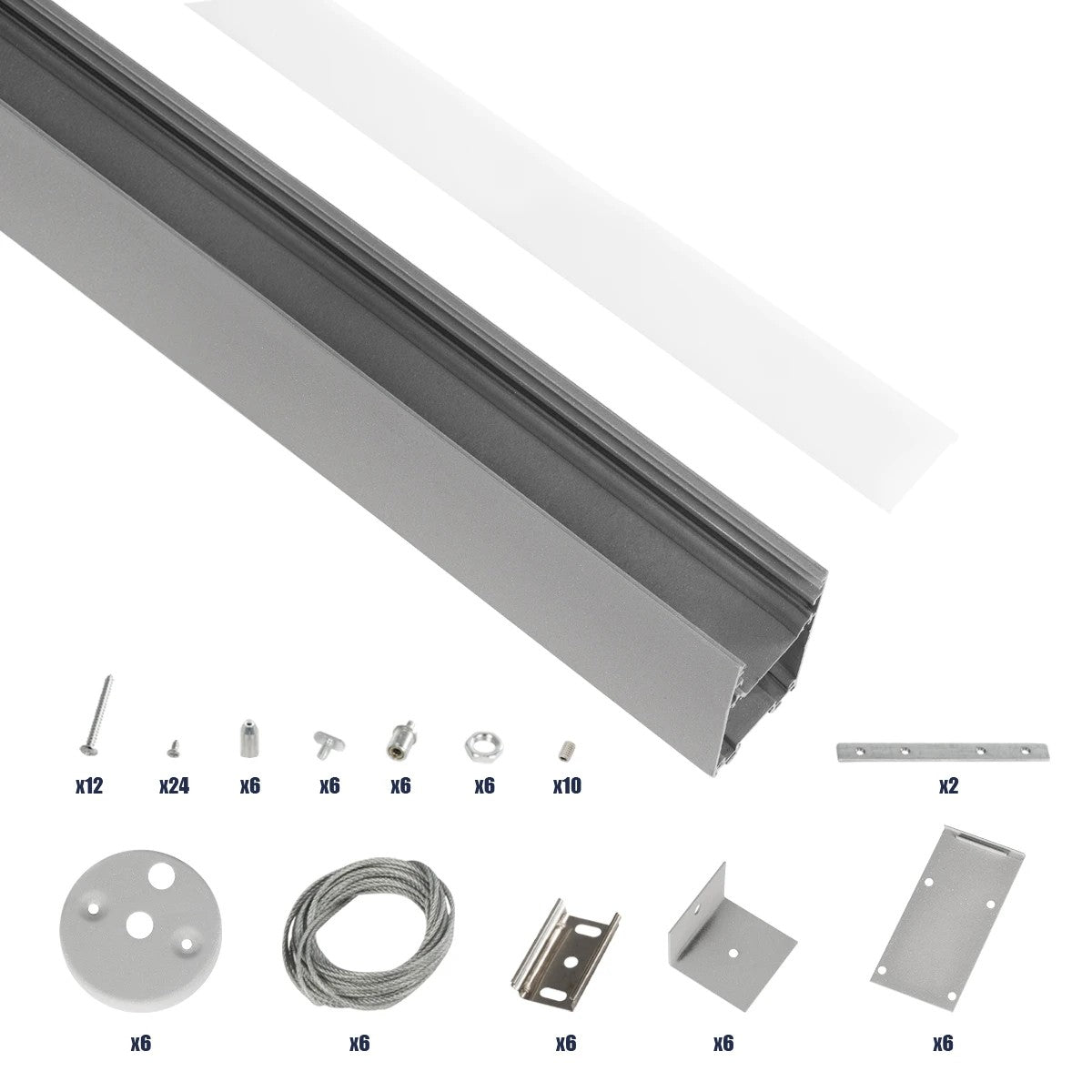 x12 x24 x6 x6 x6 x6 x10 x2

x6 x6 x6 x6 x6