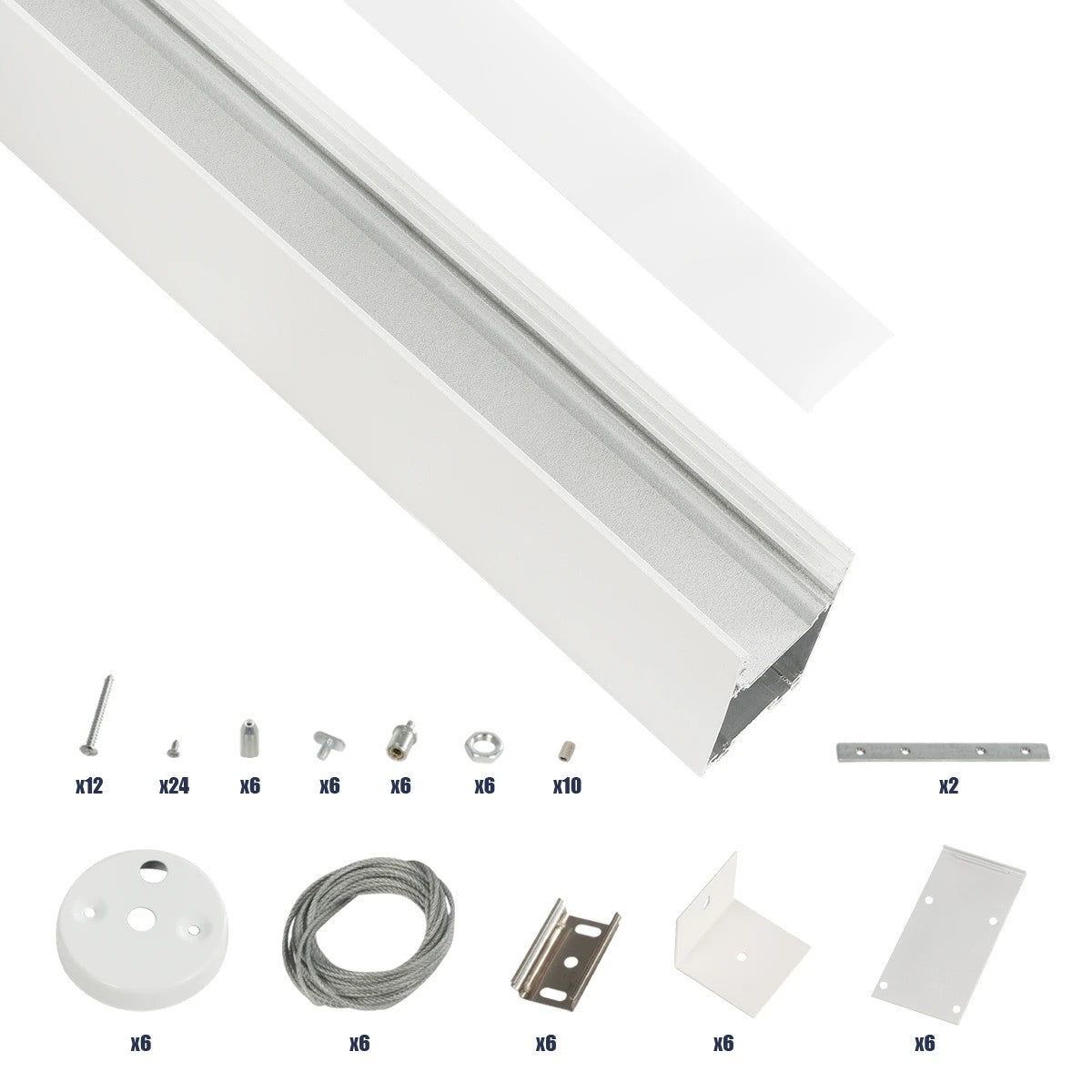 x12 x24 x6 x6 x6 x6 x10 x2

x6 x6 x6 x6 x6