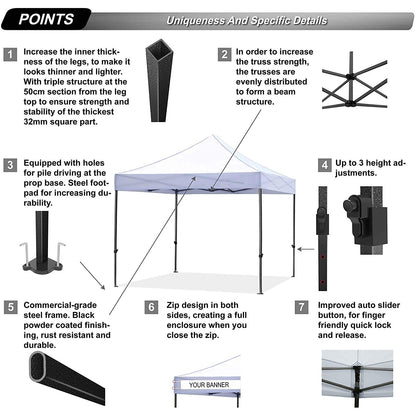 POINTS

Uniqueness And Specific Details

1 Increase the inner thickness of the legs, to make it looks thinner and lighter. With triple structure at the 50cm section from the leg top to ensure strength and stability of the thickest 32mm square part.

2 In order to increase the truss strength, the trusses are evenly distributed to form a beam structure.

3 Equipped with holes for pile driving at the prop base. Steel footpad for increasing durability.

4 Up to 3 height adjustments.

5 Commercial-grade steel frame. Black powder coated finishing, rust resistant and durable.

6 Zip design in both sides, creating a full enclosure when you close the zip.

7 Improved auto slider button, for finger friendly quick lock and release.

YOUR BANNER