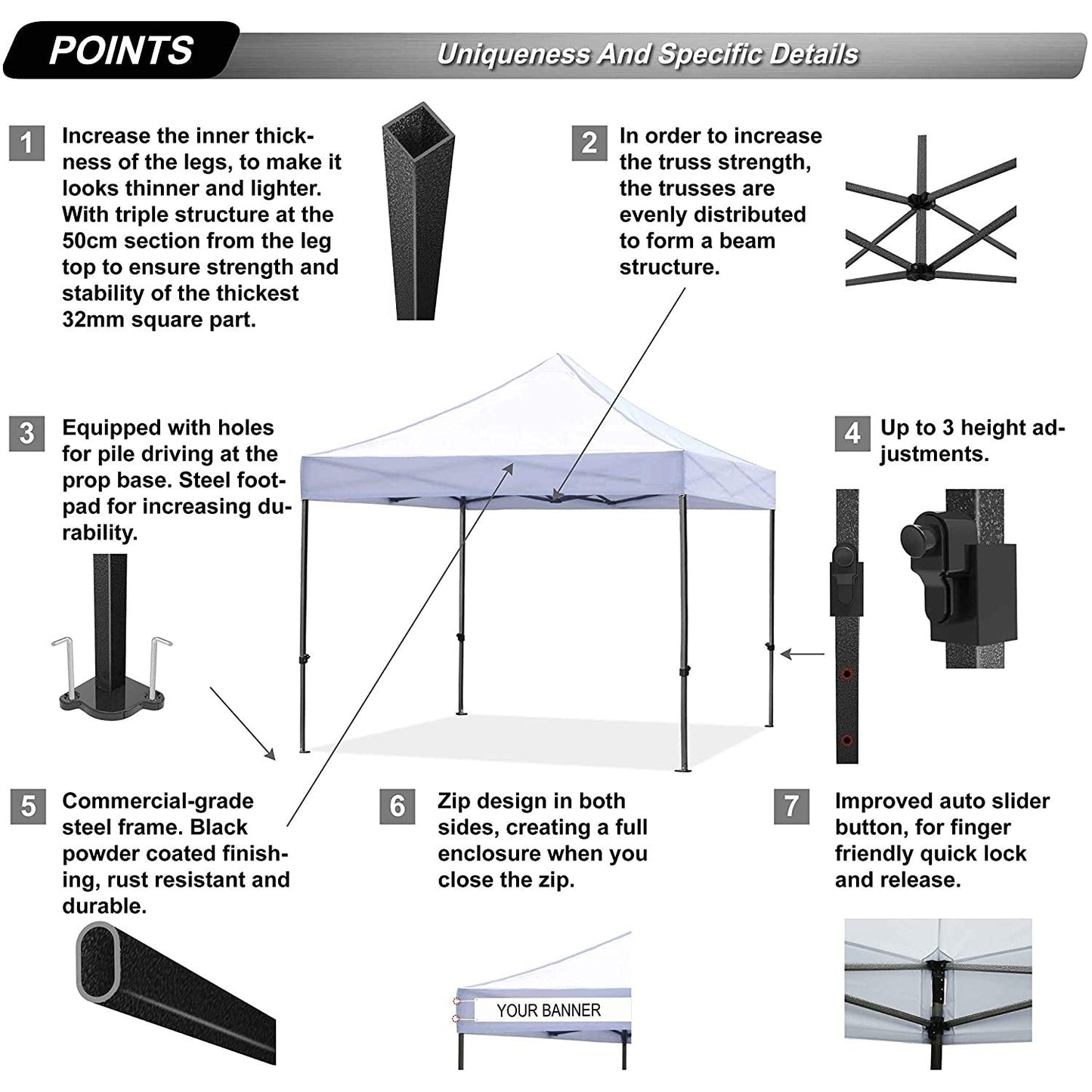 POINTS

Uniqueness And Specific Details

1 Increase the inner thickness of the legs, to make it looks thinner and lighter. With triple structure at the 50cm section from the leg top to ensure strength and stability of the thickest 32mm square part.

2 In order to increase the truss strength, the trusses are evenly distributed to form a beam structure.

3 Equipped with holes for pile driving at the prop base. Steel footpad for increasing durability.

4 Up to 3 height adjustments.

5 Commercial-grade steel frame. Black powder coated finishing, rust resistant and durable.

6 Zip design in both sides, creating a full enclosure when you close the zip.

7 Improved auto slider button, for finger friendly quick lock and release.

YOUR BANNER