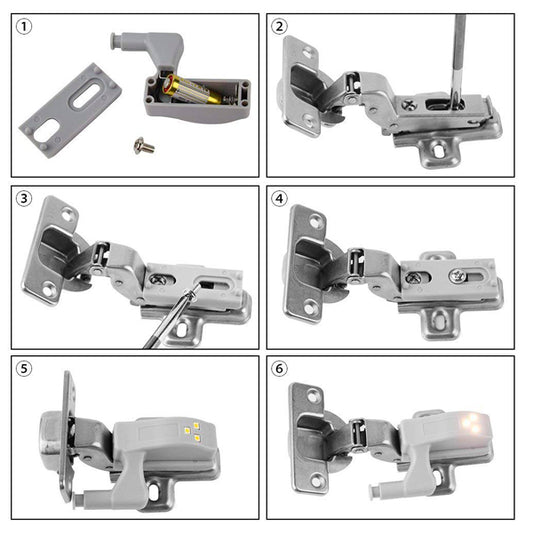 ①

②

③

④

⑤

⑥