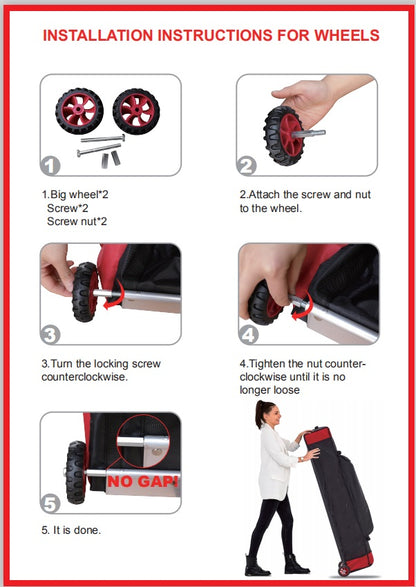 INSTALLATION INSTRUCTIONS FOR WHEELS

1

1.Big wheel*2
Screw*2
Screw nut*2

2

2.Attach the screw and nut to the wheel.

3

3.Turn the locking screw counterclockwise.

4

4.Tighten the nut counterclockwise until it is no longer loose

NO GAP!

5

5. It is done.