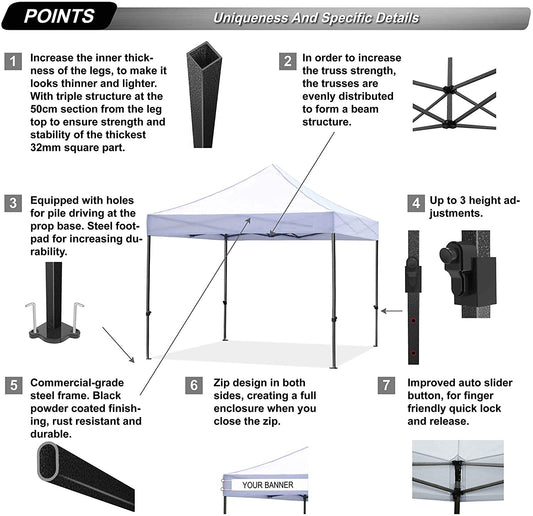 POINTS

Uniqueness And Specific Details

1 Increase the inner thickness of the legs, to make it looks thinner and lighter. With triple structure at the 50cm section from the leg top to ensure strength and stability of the thickest 32mm square part.

2 In order to increase the truss strength, the trusses are evenly distributed to form a beam structure.

3 Equipped with holes for pile driving at the prop base. Steel footpad for increasing durability.

4 Up to 3 height adjustments.

5 Commercial-grade steel frame. Black powder coated finishing, rust resistant and durable.

6 Zip design in both sides, creating a full enclosure when you close the zip.

7 Improved auto slider button, for finger friendly quick lock and release.

YOUR BANNER