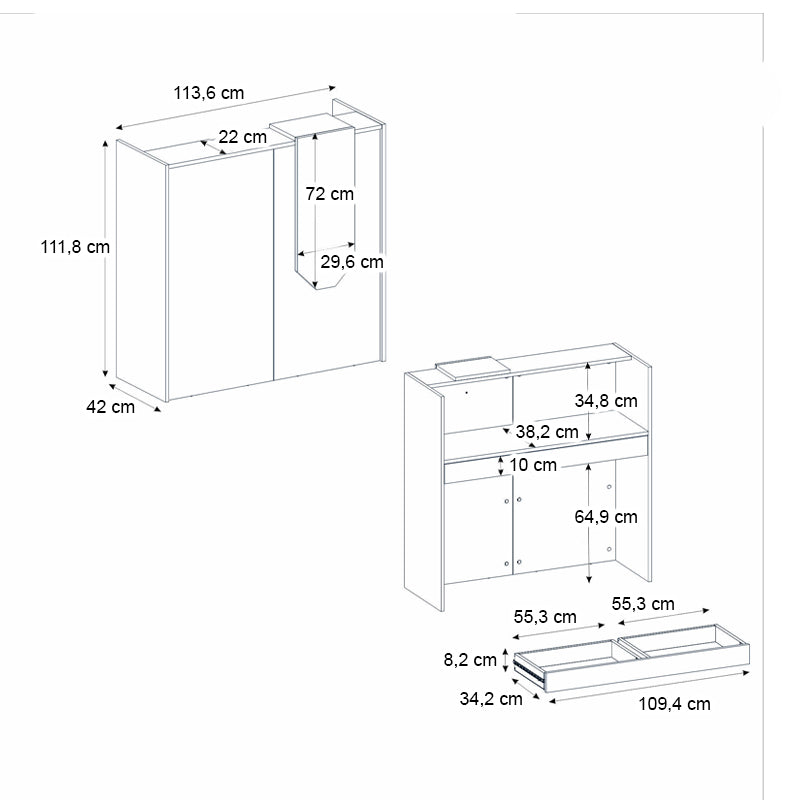 113,6 cm

22 cm

72 cm

111,8 cm

29,6 cm

42 cm

34,8 cm

38,2 cm

10 cm

64,9 cm

55,3 cm

55,3 cm

8,2 cm

34,2 cm

109,4 cm