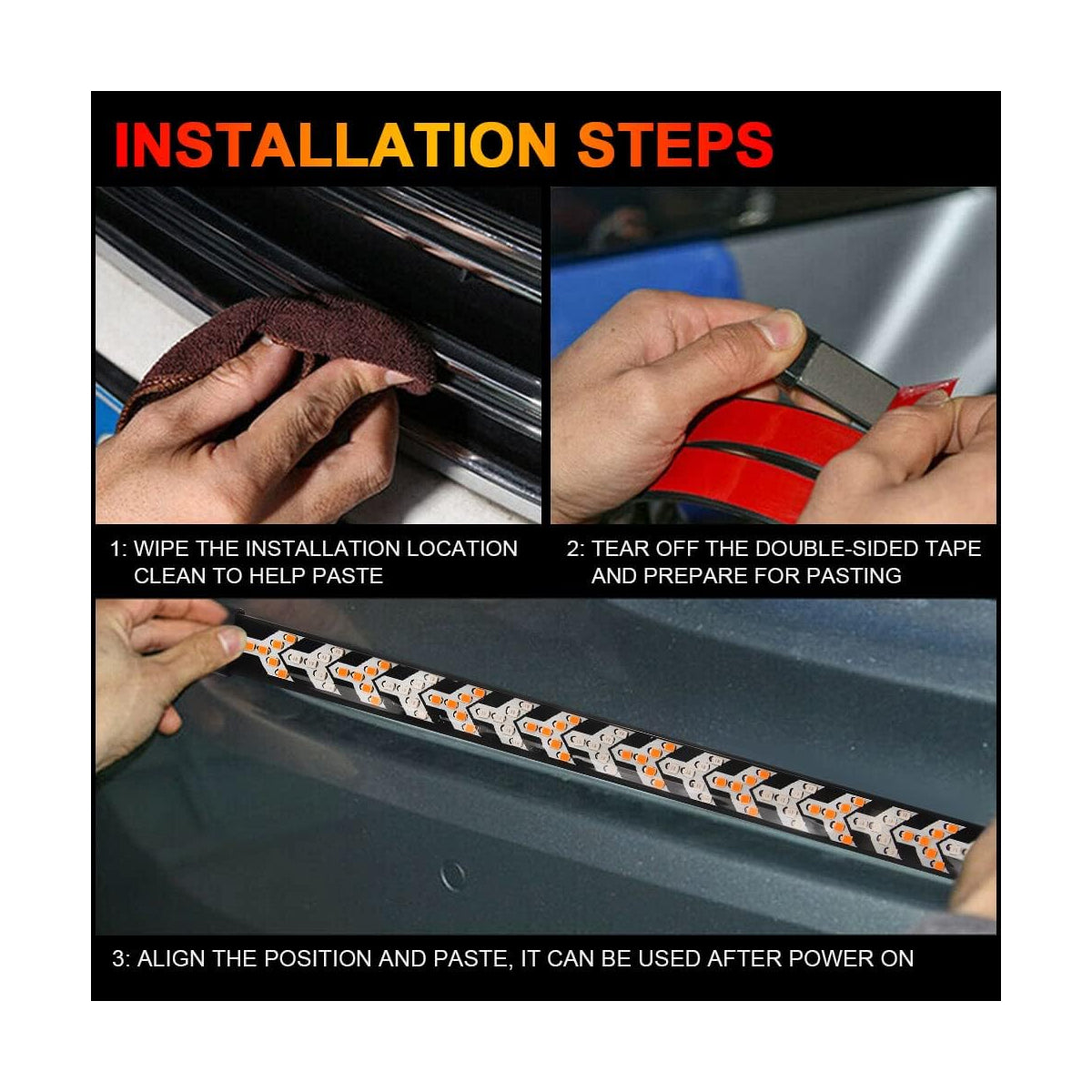 INSTALLATION STEPS

1: WIPE THE INSTALLATION LOCATION CLEAN TO HELP PASTE

2: TEAR OFF THE DOUBLE-SIDED TAPE AND PREPARE FOR PASTING

3: ALIGN THE POSITION AND PASTE, IT CAN BE USED AFTER POWER ON