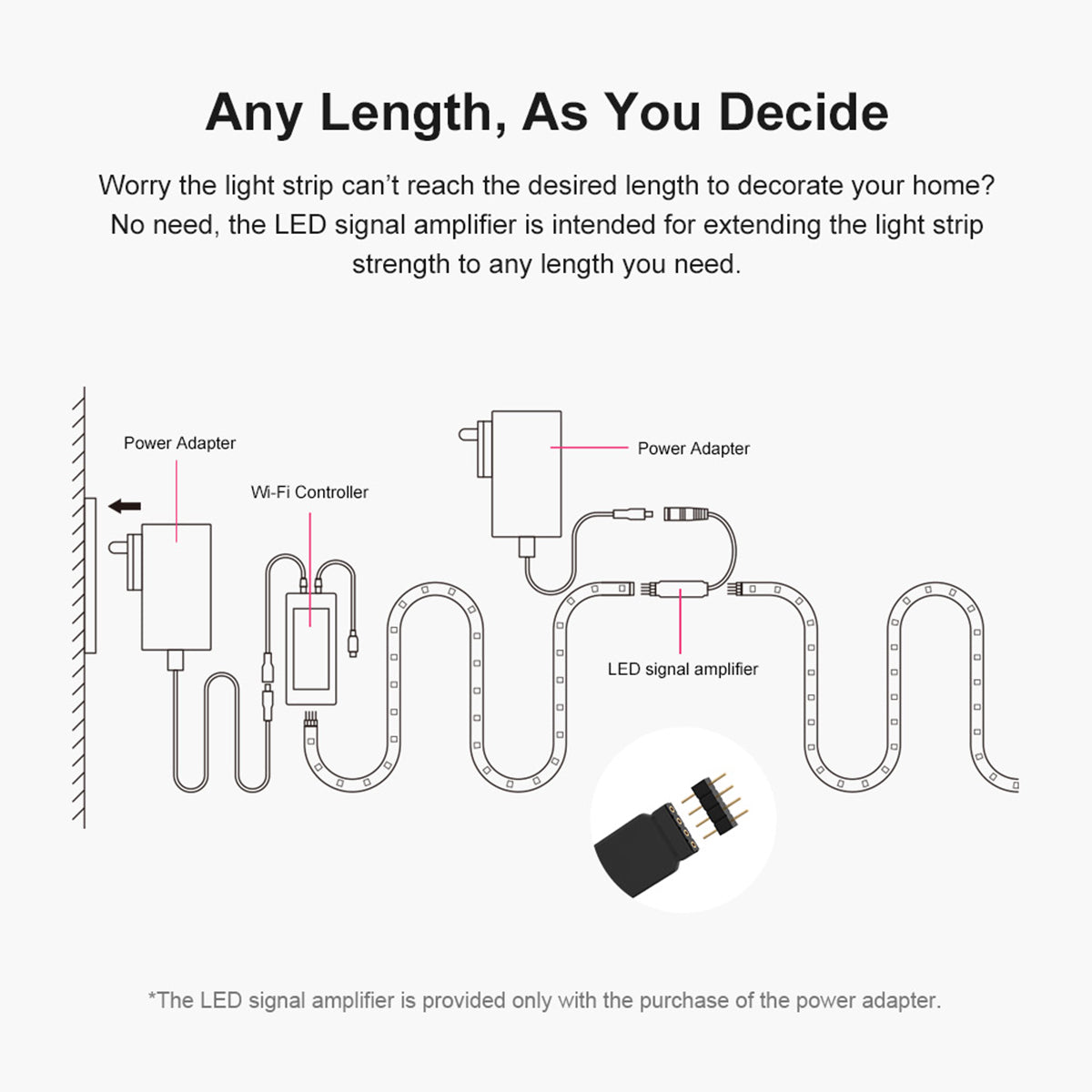 Any Length, As You Decide

Worry the light strip can't reach the desired length to decorate your home? No need, the LED signal amplifier is intended for extending the light strip strength to any length you need.

Power Adapter

Wi-Fi Controller

Power Adapter

LED signal amplifier

*The LED signal amplifier is provided only with the purchase of the power adapter.