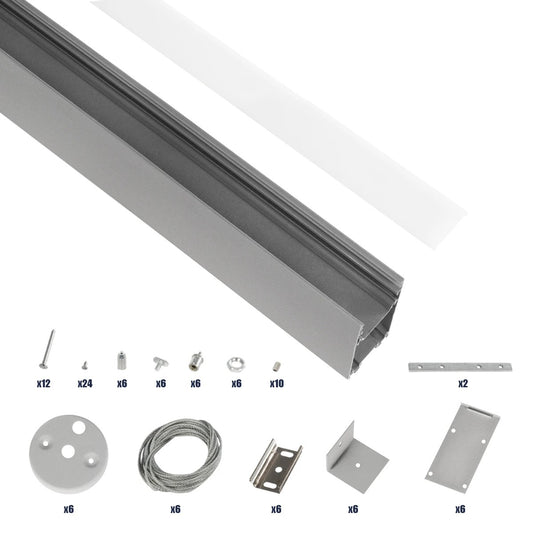 x12 x24 x6 x6 x6 x6 x10 x2

x6 x6 x6 x6 x6