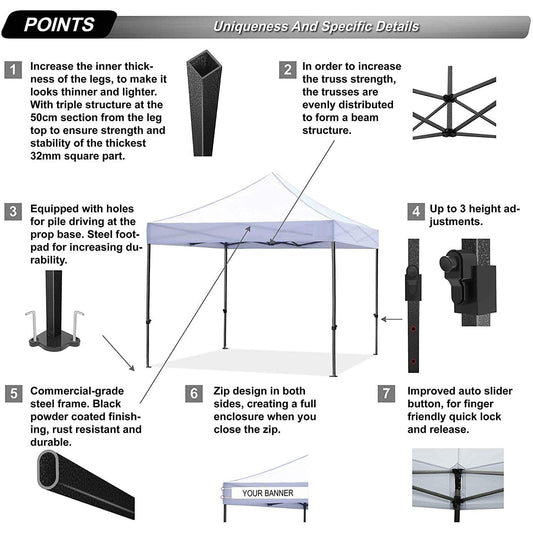 POINTS

Uniqueness And Specific Details

1 Increase the inner thickness of the legs, to make it looks thinner and lighter. With triple structure at the 50cm section from the leg top to ensure strength and stability of the thickest 32mm square part.

2 In order to increase the truss strength, the trusses are evenly distributed to form a beam structure.

3 Equipped with holes for pile driving at the prop base. Steel footpad for increasing durability.

4 Up to 3 height adjustments.

5 Commercial-grade steel frame. Black powder coated finishing, rust resistant and durable.

6 Zip design in both sides, creating a full enclosure when you close the zip.

7 Improved auto slider button, for finger friendly quick lock and release.

YOUR BANNER